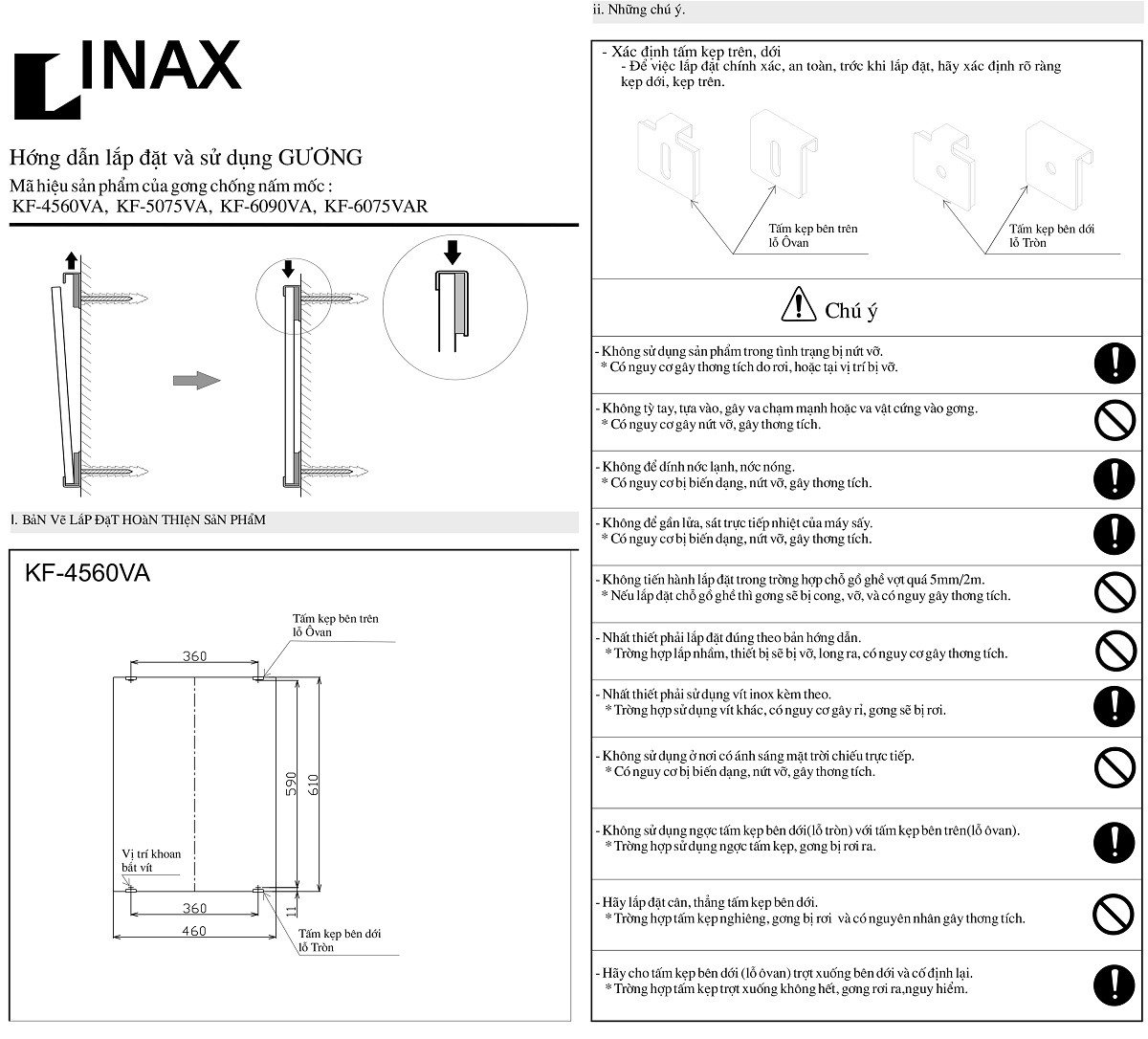 INAX

Hớng dẫn lắp đặt và sử dụng GƯƠNG
Mã hiệu sản phẩm của gơng chống nấm mốc :
KF-4560VA, KF-5075VA, KF-6090VA, KF-6075VAR

I. BảN Vẽ LắP ĐặT HOàN THIệN SảN PHẩM

KF-4560VA

Tấm kẹp bên trên
lỗ Ôvan

360

590

610

Vị trí khoan
bắt vít

360

460

11

Tấm kẹp bên dới
lỗ Tròn

ii. Những chú ý.

- Xác định tấm kẹp trên, dới
- Để việc lắp đặt chính xác, an toàn, trớc khi lắp đặt, hãy xác định rõ ràng kẹp dới, kẹp trên.

Tấm kẹp bên trên
lỗ Ôvan

Tấm kẹp bên dới
lỗ Tròn

Chú ý

- Không sử dụng sản phẩm trong tình trạng bị nứt vỡ.
* Có nguy cơ gây thơng tích do rơi, hoặc tại vị trí bị vỡ.

- Không tỳ tay, tựa vào, gây va chạm mạnh hoặc va vật cứng vào gơng.
* Có nguy cơ gây nứt vỡ, gây thơng tích.

- Không để dính nớc lạnh, nớc nóng.
* Có nguy cơ bị biến dạng, nứt vỡ, gây thơng tích.

- Không để gần lửa, sát trực tiếp nhiệt của máy sấy.
* Có nguy cơ bị biến dạng, nứt vỡ, gây thơng tích.

- Không tiến hành lắp đặt trong trờng hợp chỗ gồ ghề vợt quá 5mm/2m.
* Nếu lắp đặt chỗ gồ ghề thì gơng sẽ bị cong, vỡ, và có nguy gây thơng tích.

- Nhất thiết phải lắp đặt đúng theo bản hớng dẫn.
* Trờng hợp lắp nhầm, thiết bị sẽ bị vỡ, long ra, có nguy cơ gây thơng tích.

- Nhất thiết phải sử dụng vít inox kèm theo.
* Trờng hợp sử dụng vít khác, có nguy cơ gây rỉ, gơng sẽ bị rơi.

- Không sử dụng ở nơi có ánh sáng mặt trời chiếu trực tiếp.
* Có nguy cơ bị biến dạng, nứt vỡ, gây thơng tích.

- Không sử dụng ngợc tấm kẹp bên dới(lỗ tròn) với tấm kẹp bên trên(lỗ ôvan).
* Trờng hợp sử dụng ngợc tấm kẹp, gơng bị rơi ra.

- Hãy lắp đặt cân, thẳng tấm kẹp bên dới.
* Trờng hợp tấm kẹp nghiêng, gơng bị rơi và có nguyên nhân gây thơng tích.

- Hãy cho tấm kẹp bên dới (lỗ ôvan) trợt xuống bên dới và cố định lại.
* Trờng hợp tấm kẹp trợt xuống không hết, gơng rơi ra,nguy hiểm.